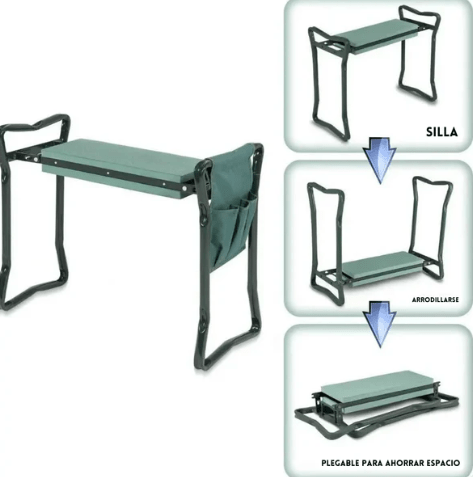 SILLA

ARRODILLARSE

PLEGABLE PARA AHORRAR ESPACIO